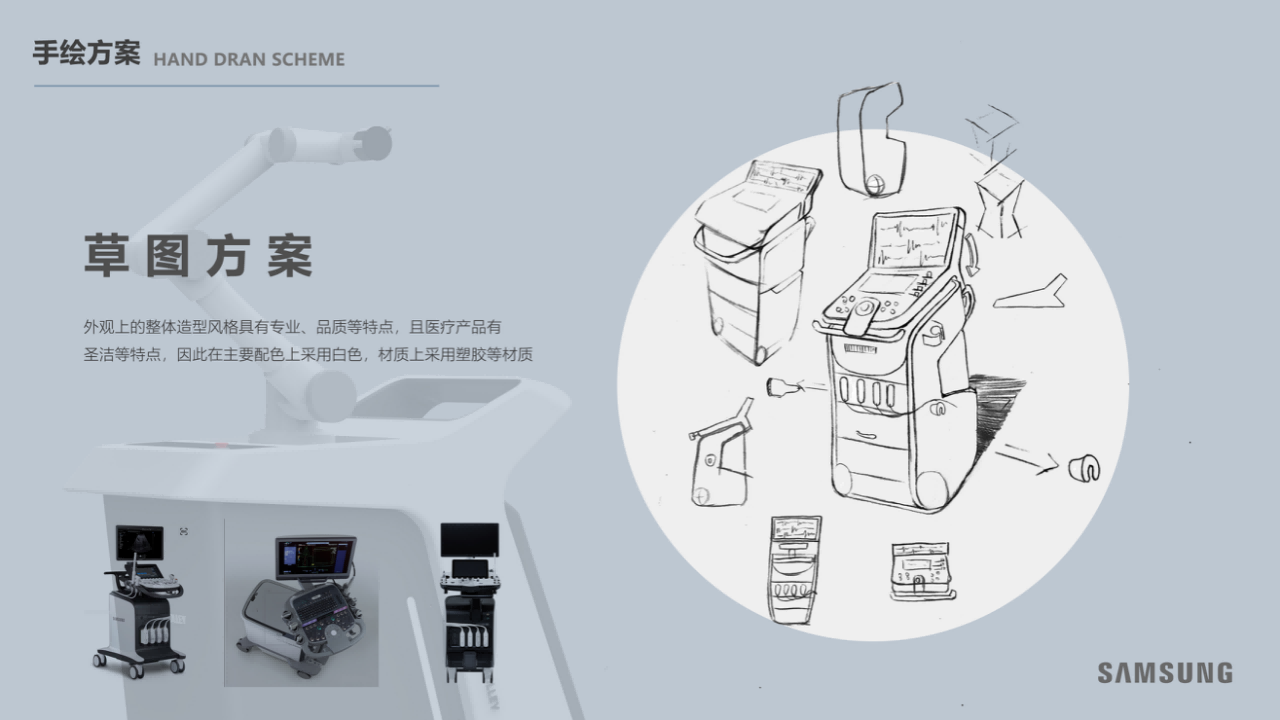 手绘方案 HAND DRAN SCHEME

草图方案

外观上的整体造型风格具有专业、品质等特点，且医疗产品有圣洁等特点，因此在主要配色上采用白色，材质上采用塑胶等材质

SAMSUNG